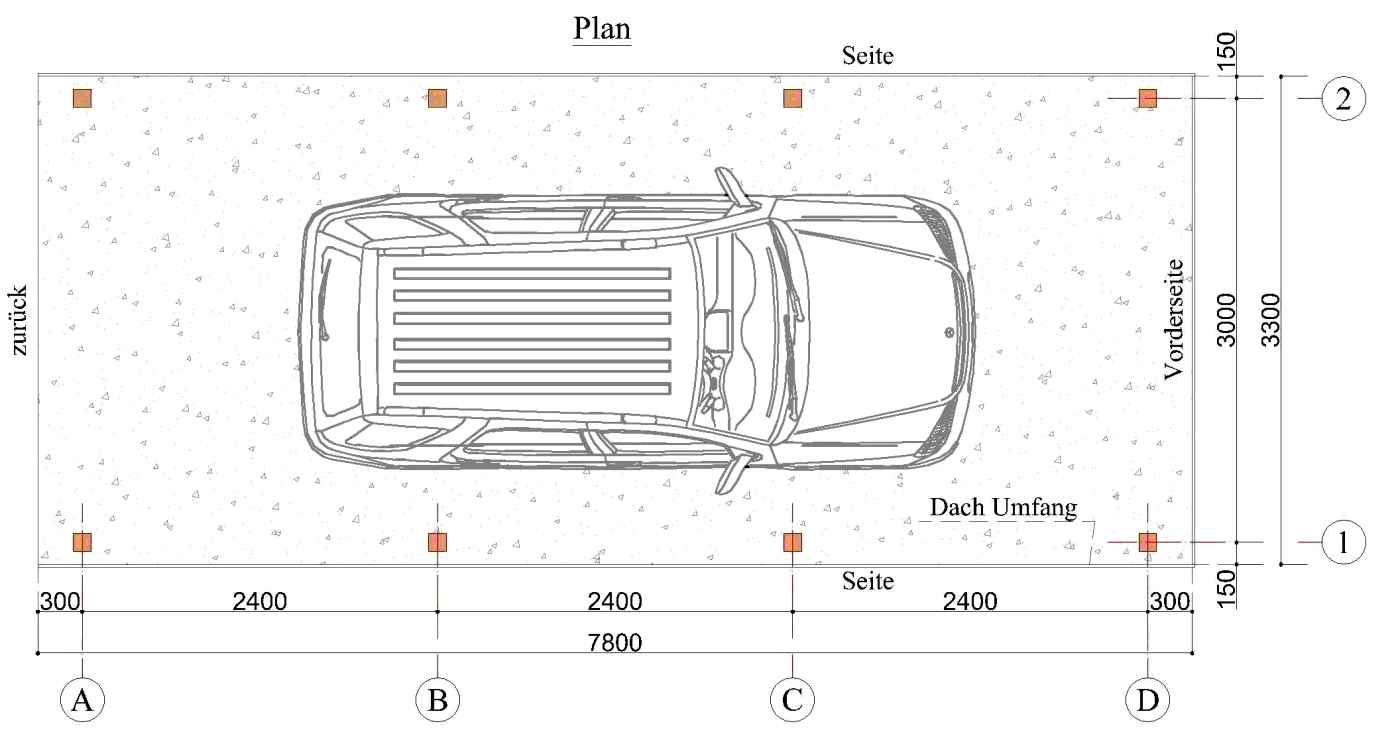 Plan

Seite

150

2

zurück

Vorderseite

3000

3300

Dach Umfang

1

Seite

150

300 2400 2400 2400 300

7800

A B C D